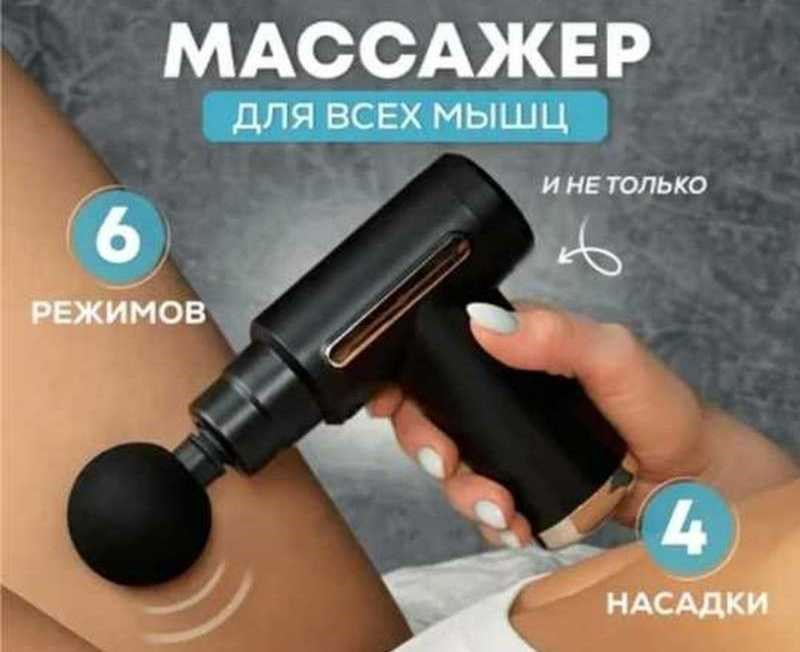 МАССАЖЕР
ДЛЯ ВСЕХ МЫШЦ

И НЕ ТОЛЬКО

6
РЕЖИМОВ

4
НАСАДКИ